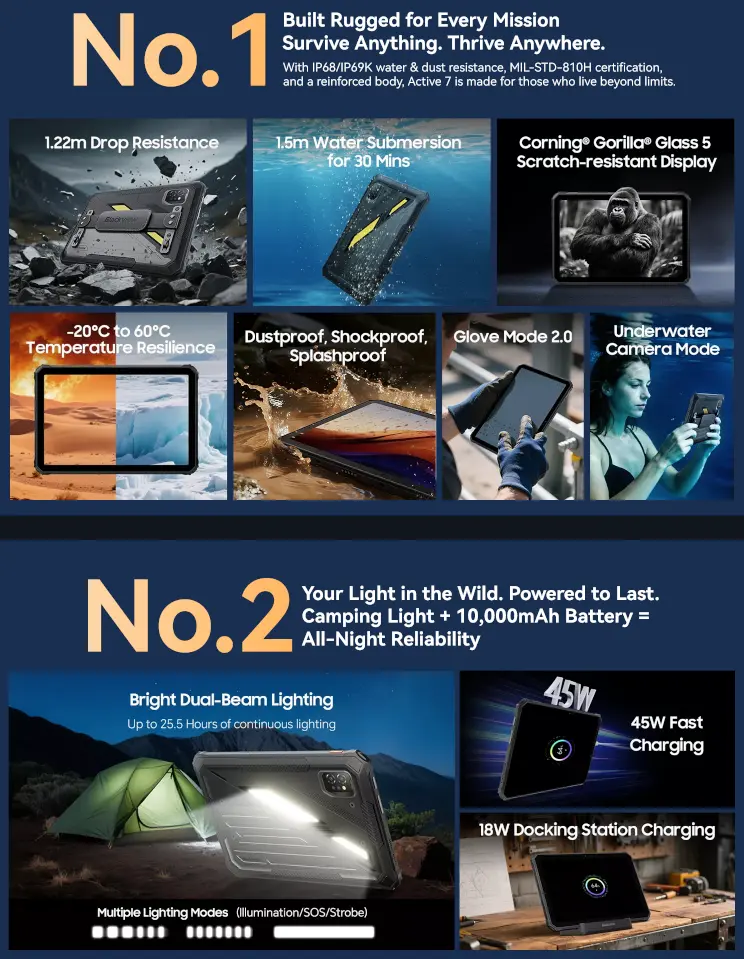 No.1

Built Rugged for Every Mission
Survive Anything. Thrive Anywhere.

With IP68/IP69K water & dust resistance, MIL-STD-810H certification, and a reinforced body, Active 7 is made for those who live beyond limits.

1.22m Drop Resistance

1.5m Water Submersion for 30 Mins

Corning® Gorilla® Glass 5 Scratch-resistant Display

-20°C to 60°C Temperature Resilience

Dustproof, Shockproof, Splashproof

Glove Mode 2.0

Underwater Camera Mode

No.2

Your Light in the Wild. Powered to Last.
Camping Light + 10,000mAh Battery = All-Night Reliability

Bright Dual-Beam Lighting
Up to 25.5 Hours of continuous lighting

Multiple Lighting Modes (Illumination/SOS/Strobe)

45W

45W Fast Charging

18W Docking Station Charging