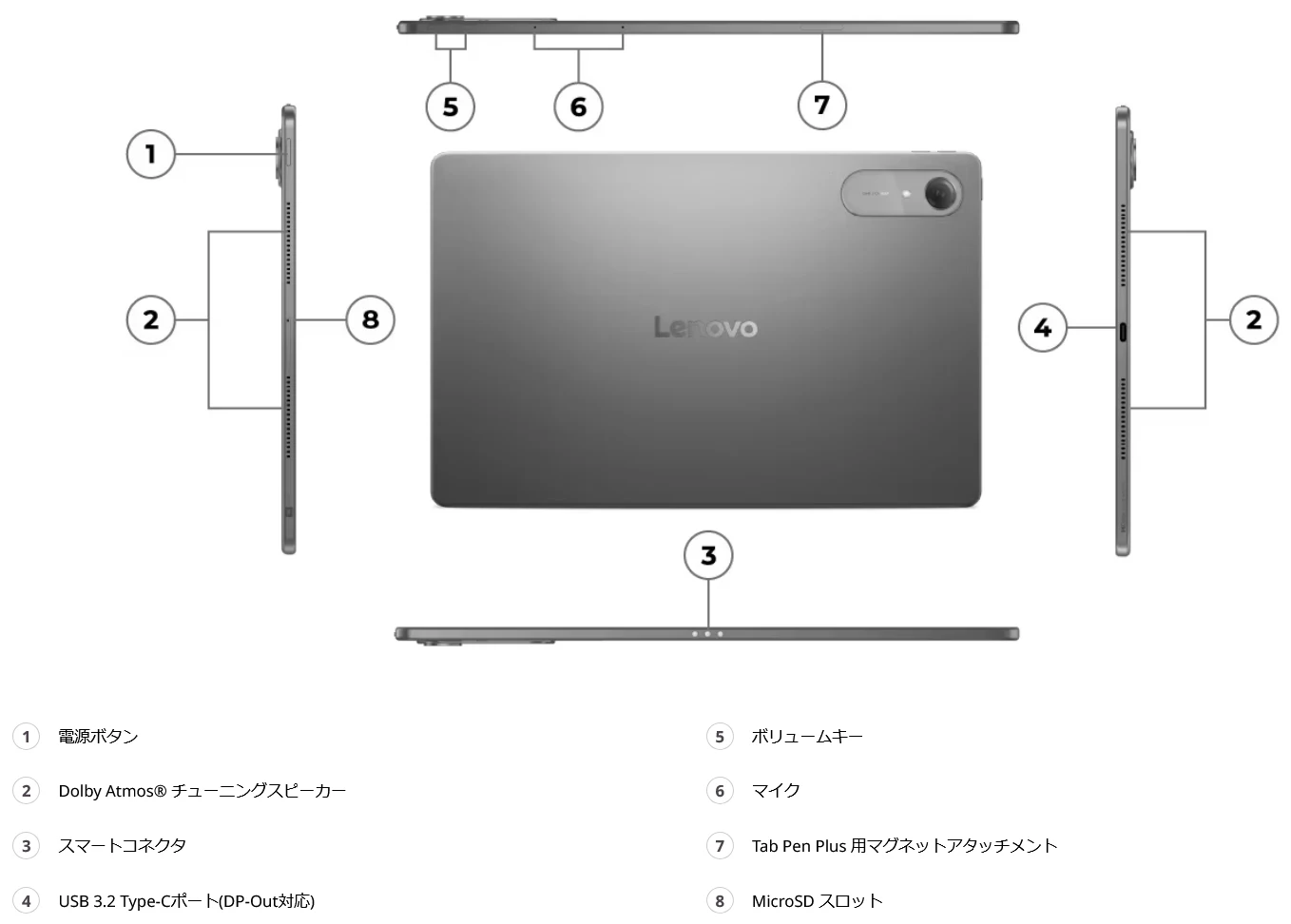 5 6 7

1

2 8

Lenovo

4 2

3

1 電源ボタン

2 Dolby Atmos® チューニングスピーカー

3 スマートコネクタ

4 USB 3.2 Type-Cポート(DP-Out対応)

5 ボリュームキー

6 マイク

7 Tab Pen Plus 用マグネットアタッチメント

8 MicroSD スロット